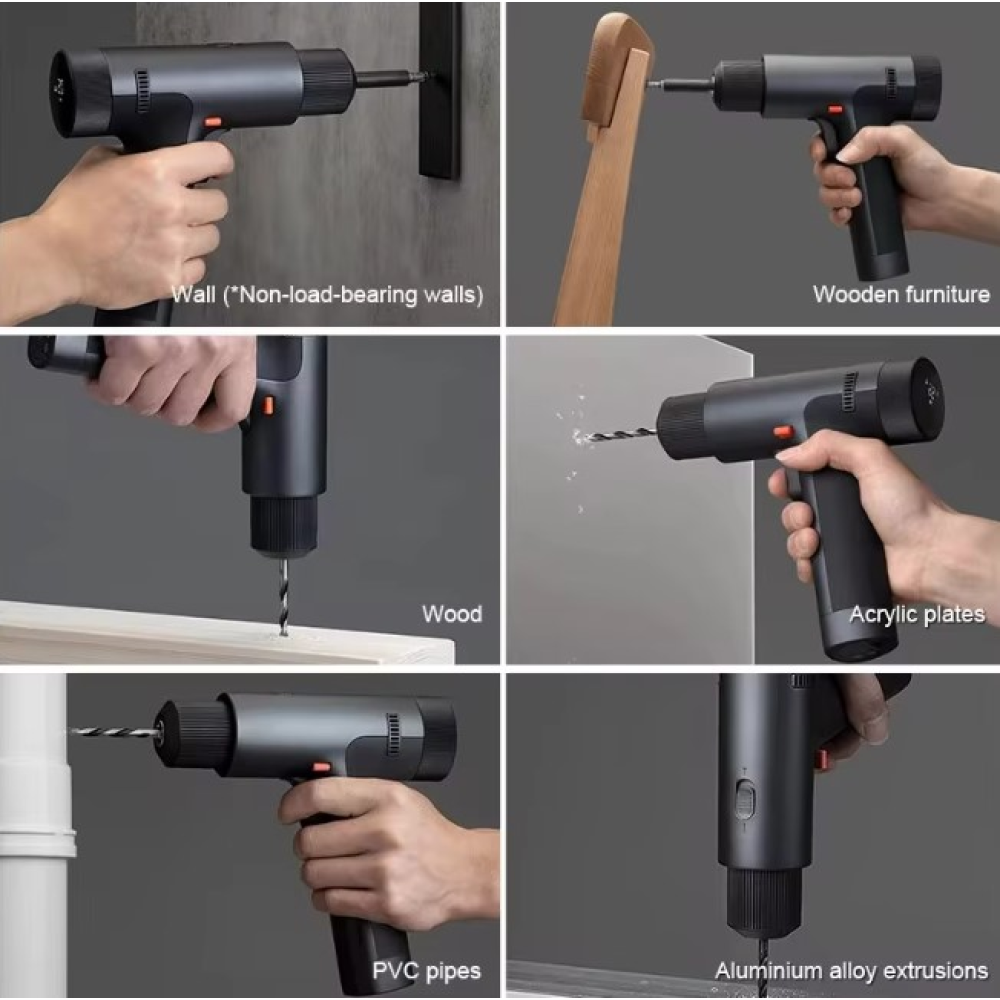 Wall (*Non-load-bearing walls)

Wooden furniture

Wood

Acrylic plates

PVC pipes

Aluminium alloy extrusions